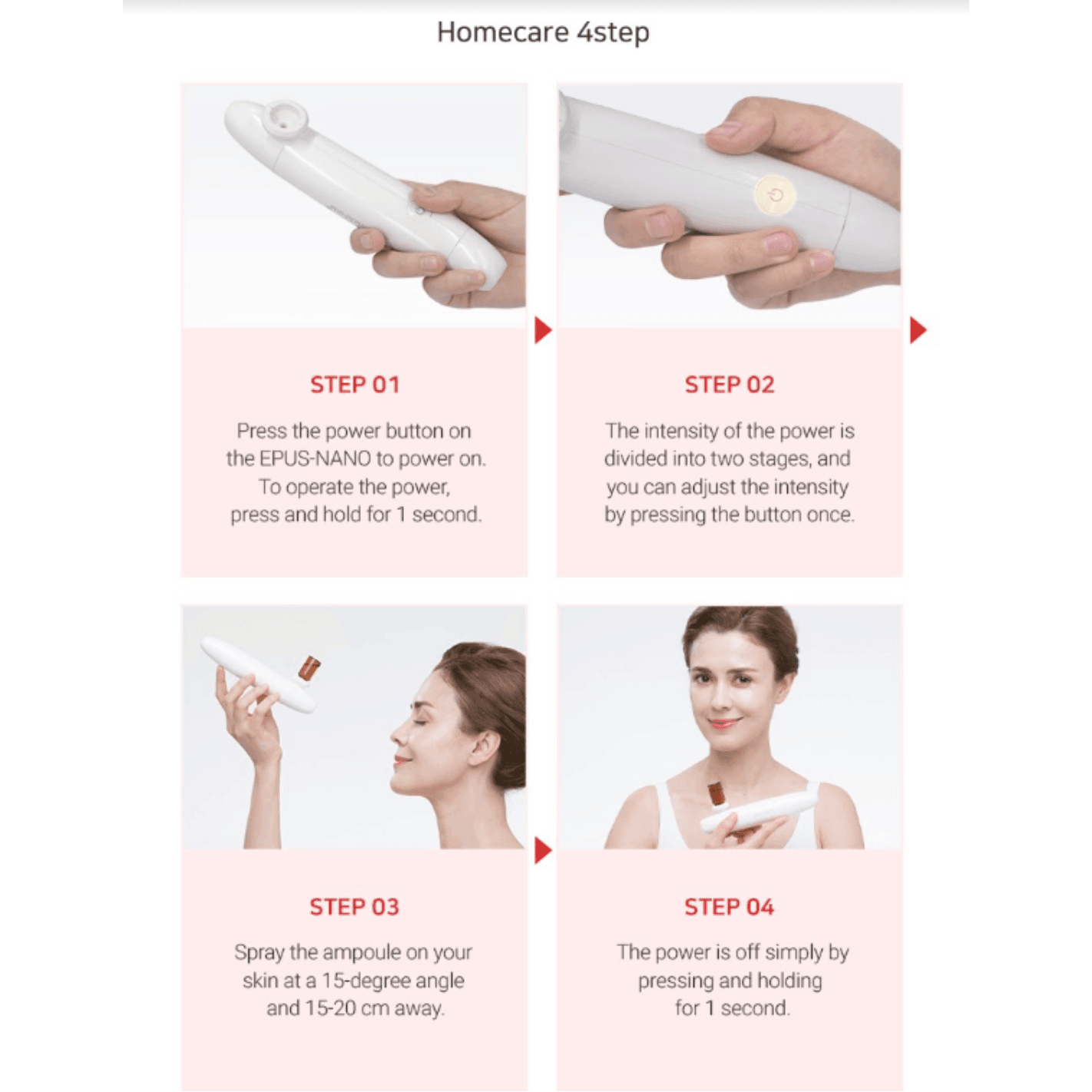 Homecare 4step

STEP 01

Press the power button on the EPUS-NANO to power on. To operate the power, press and hold for 1 second.

STEP 02

The intensity of the power is divided into two stages, and you can adjust the intensity by pressing the button once.

STEP 03

Spray the ampoule on your skin at a 15-degree angle and 15-20 cm away.

STEP 04

The power is off simply by pressing and holding for 1 second.