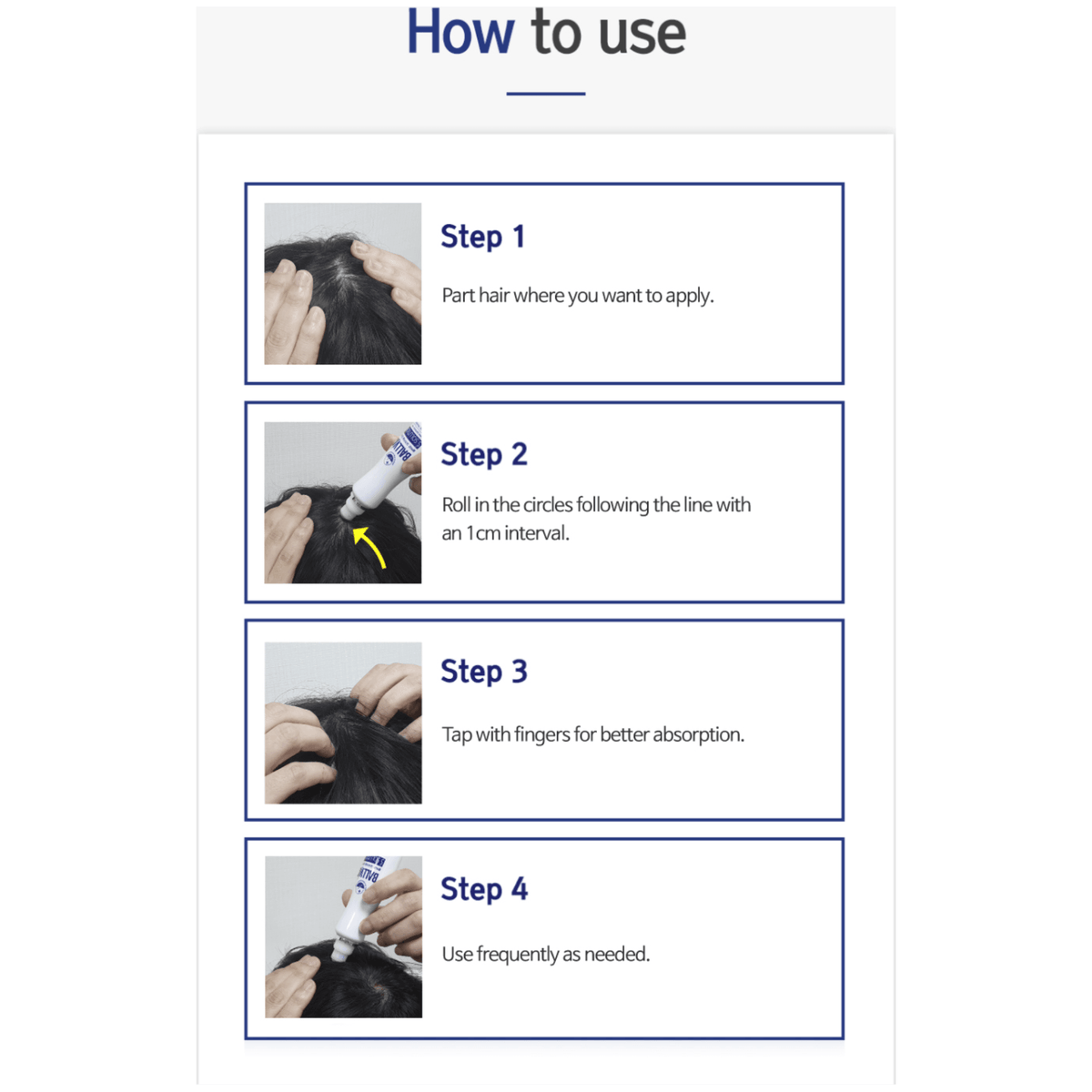 How to use

Step 1

Part hair where you want to apply.

Step 2

Roll in the circles following the line with an 1cm interval.

Step 3

Tap with fingers for better absorption.

Step 4

Use frequently as needed.