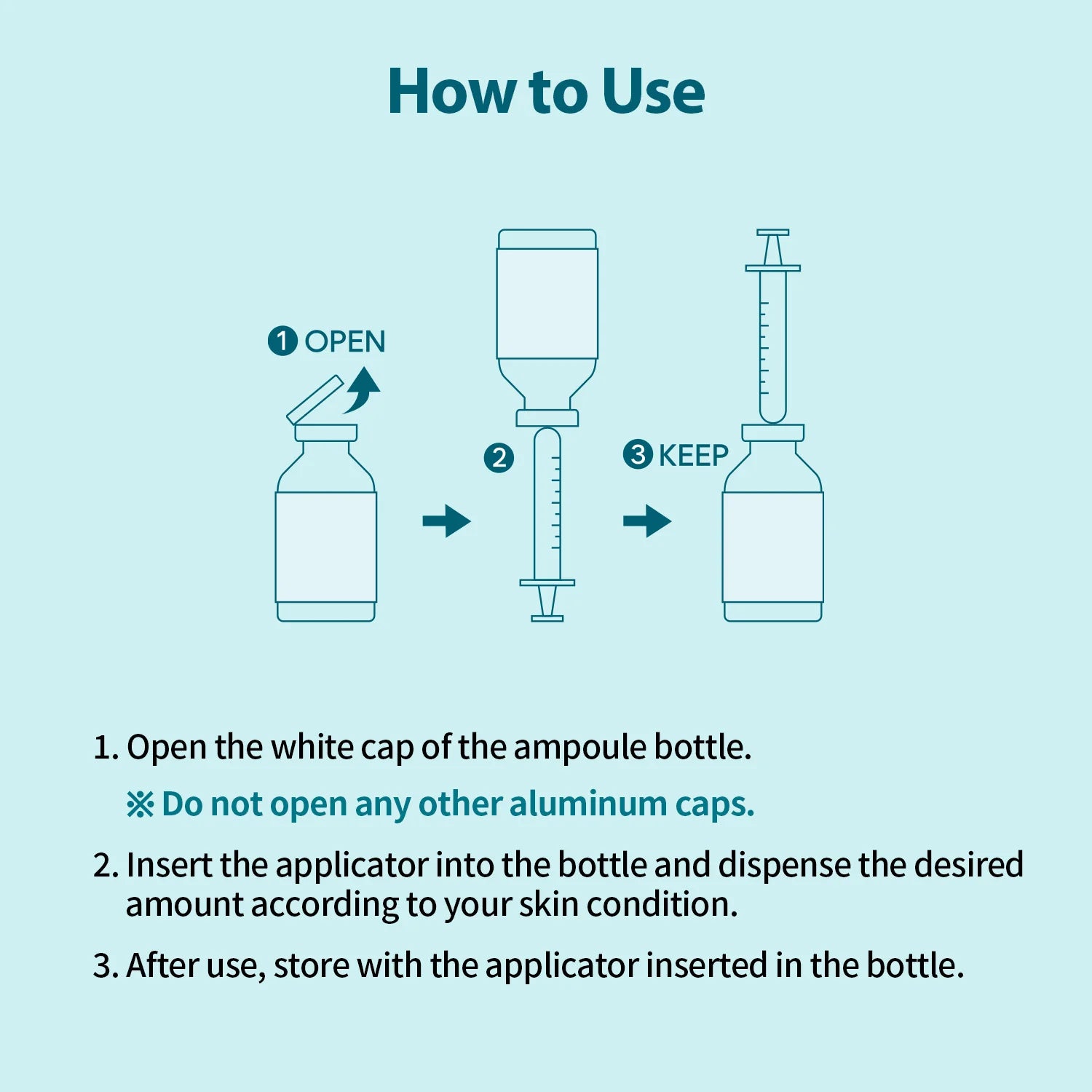 How to Use

❶ OPEN

❷

❸ KEEP

1. Open the white cap of the ampoule bottle.

※ Do not open any other aluminum caps.

2. Insert the applicator into the bottle and dispense the desired amount according to your skin condition.

3. After use, store with the applicator inserted in the bottle.