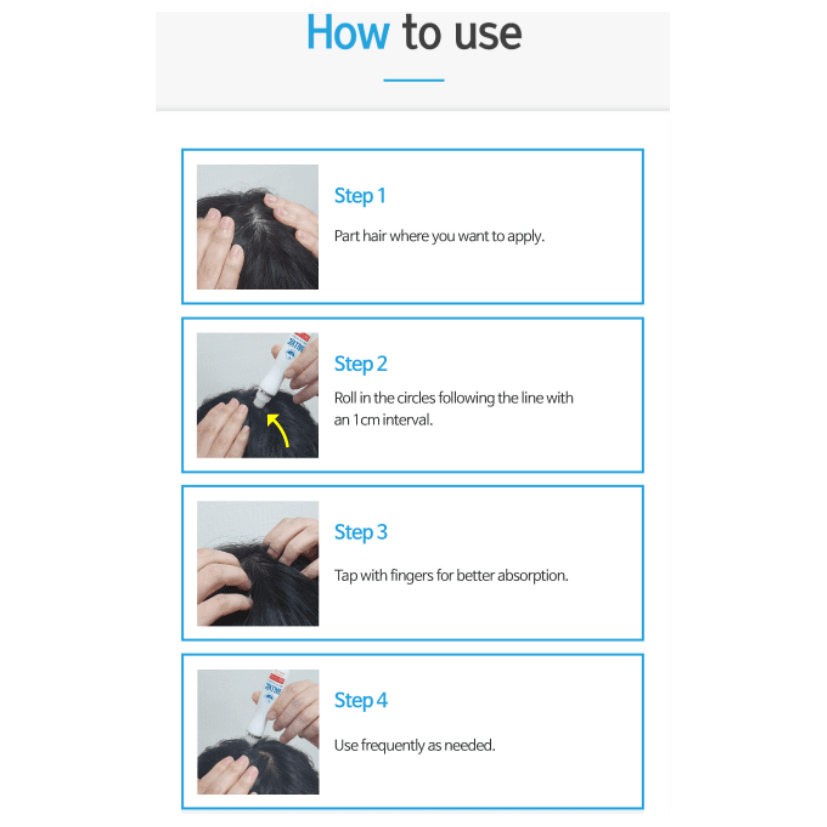 How to use

Step 1

Part hair where you want to apply.

Step 2

Roll in the circles following the line with an 1cm interval.

Step 3

Tap with fingers for better absorption.

Step 4

Use frequently as needed.