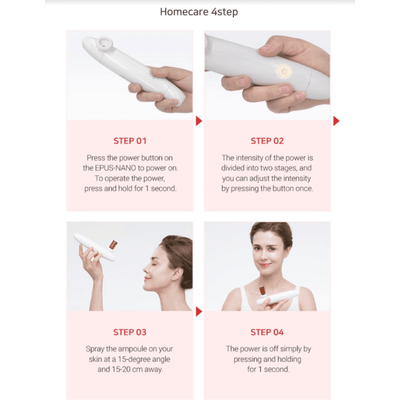 Homecare 4step

STEP 01

Press the power button on the EPUS-NANO to power on. To operate the power, press and hold for 1 second.

STEP 02

The intensity of the power is divided into two stages, and you can adjust the intensity by pressing the button once.

STEP 03

Spray the ampoule on your skin at a 15-degree angle and 15-20 cm away.

STEP 04

The power is off simply by pressing and holding for 1 second.