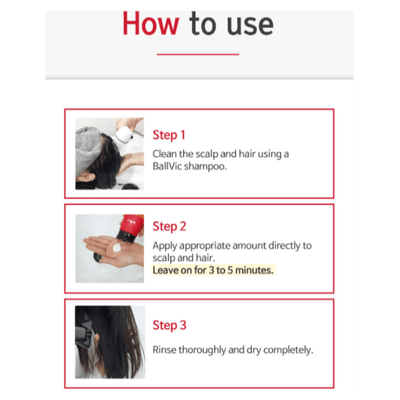 How to use

Step 1
Clean the scalp and hair using a BallVic shampoo.

Step 2
Apply appropriate amount directly to scalp and hair.
Leave on for 3 to 5 minutes.

Step 3
Rinse thoroughly and dry completely.