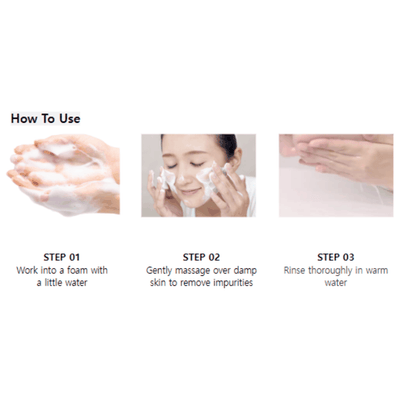 How To Use

STEP 01
Work into a foam with a little water

STEP 02
Gently massage over damp skin to remove impurities

STEP 03
Rinse thoroughly in warm water