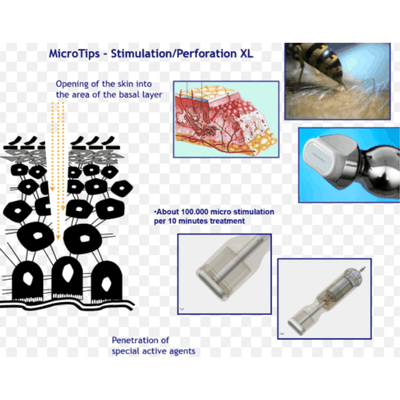 MicroTips - Stimulation/Perforation XL

Opening of the skin into the area of the basal layer

•About 100.000 micro stimulation per 10 minutes treatment

Penetration of special active agents